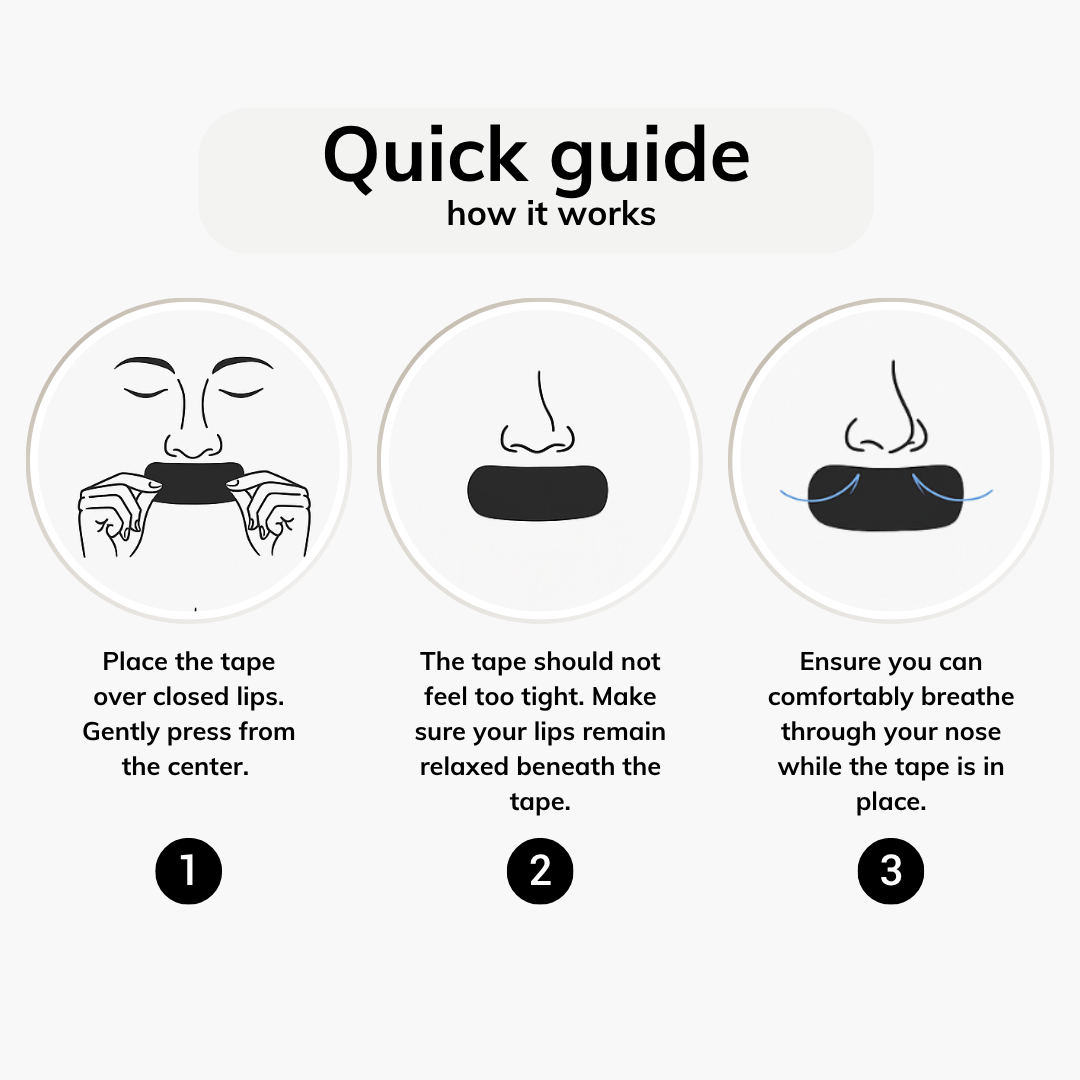 Quick guide
how it works

Place the tape over closed lips. Gently press from the center.

1

The tape should not feel too tight. Make sure your lips remain relaxed beneath the tape.

2

Ensure you can comfortably breathe through your nose while the tape is in place.

3